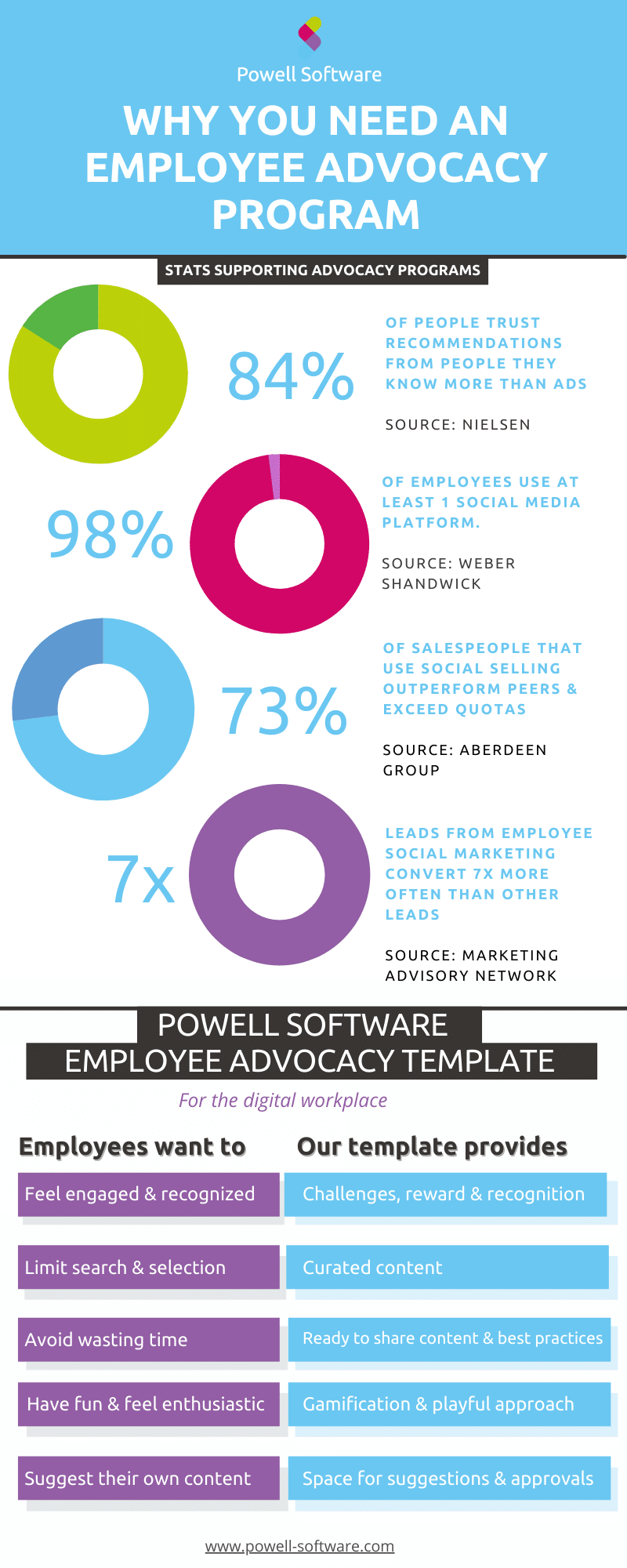 Powell Software

WHY YOU NEED AN EMPLOYEE ADVOCACY PROGRAM

STATS SUPPORTING ADVOCACY PROGRAMS

84%

OF PEOPLE TRUST RECOMMENDATIONS FROM PEOPLE THEY KNOW MORE THAN ADS

SOURCE: NIELSEN

98%

OF EMPLOYEES USE AT LEAST 1 SOCIAL MEDIA PLATFORM.

SOURCE: WEBER SHANDWICK

73%

OF SALESPEOPLE THAT USE SOCIAL SELLING OUTPERFORM PEERS & EXCEED QUOTAS

SOURCE: ABERDEEN GROUP

7x

LEADS FROM EMPLOYEE SOCIAL MARKETING CONVERT 7X MORE OFTEN THAN OTHER LEADS

SOURCE: MARKETING ADVISORY NETWORK

POWELL SOFTWARE
EMPLOYEE ADVOCACY TEMPLATE

For the digital workplace

| Employees want to | Our template provides |
|---|---|
| Feel engaged & recognized | Challenges, reward & recognition |
| Limit search & selection | Curated content |
| Avoid wasting time | Ready to share content & best practices |
| Have fun & feel enthusiastic | Gamification & playful approach |
| Suggest their own content | Space for suggestions & approvals |

www.powell-software.com